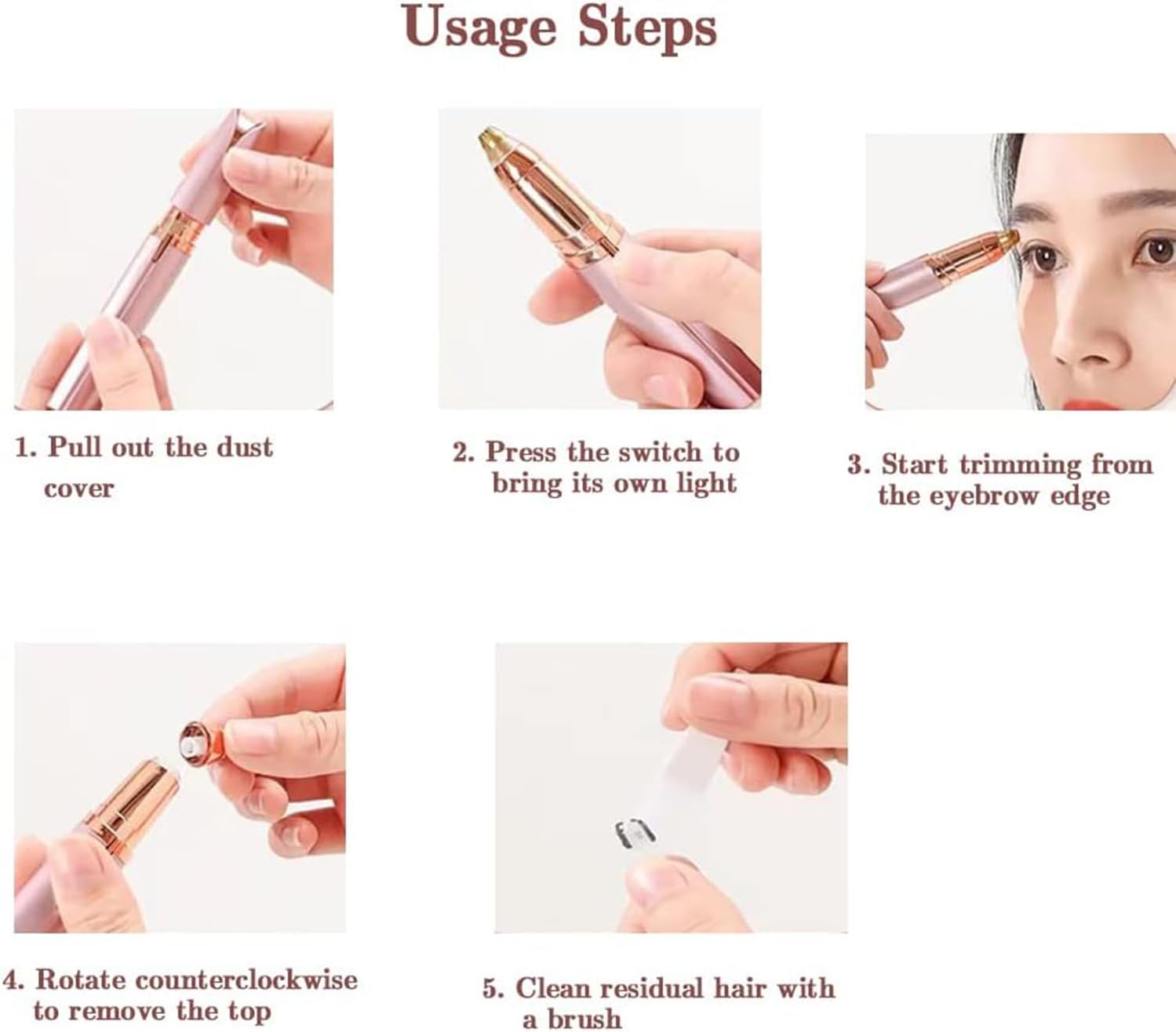 Usage Steps

1. Pull out the dust cover

2. Press the switch to bring its own light

3. Start trimming from the eyebrow edge

4. Rotate counterclockwise to remove the top

5. Clean residual hair with a brush